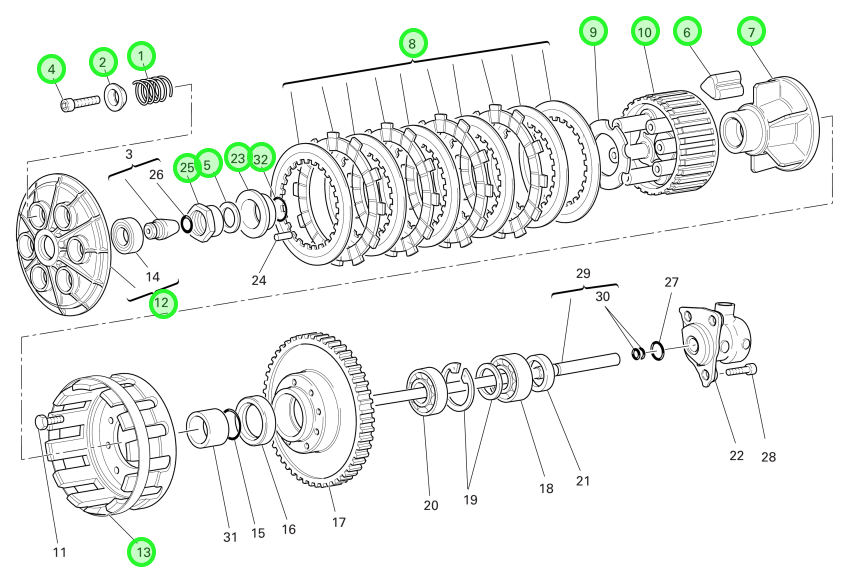 4
2
1
8
9
10
6
7
3
26
25
5
23
32
14
12
24
29
30
27
11
13
31
15
16
17
20
19
18
21
22
28